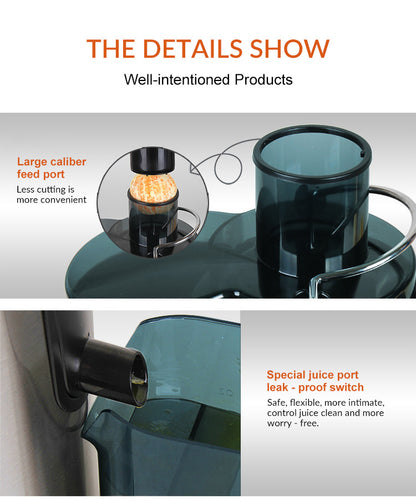 THE DETAILS SHOW

Well-intentioned Products

Large caliber feed port

Less cutting is more convenient

Special juice port leak - proof switch

Safe, flexible, more intimate, control juice clean and more worry - free.