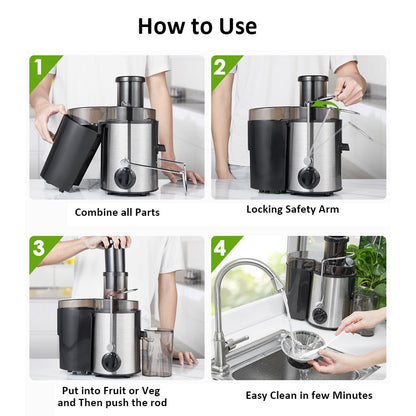 How to Use

1

Combine all Parts

2

Locking Safety Arm

3

Put into Fruit or Veg and Then push the rod

4

Easy Clean in few Minutes